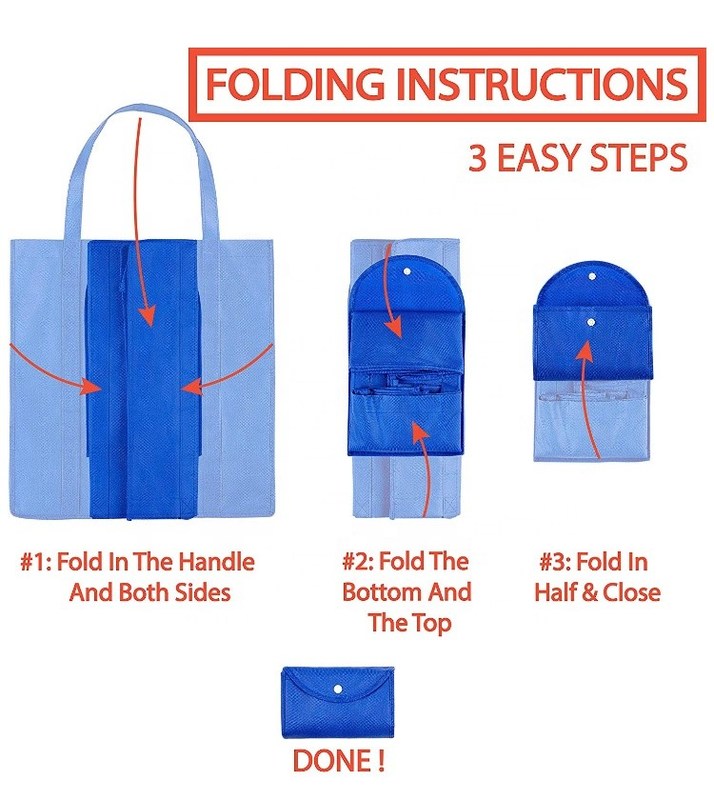 FOLDING INSTRUCTIONS

3 EASY STEPS

#1: Fold In The Handle And Both Sides

#2: Fold The Bottom And The Top

#3: Fold In Half & Close

DONE !